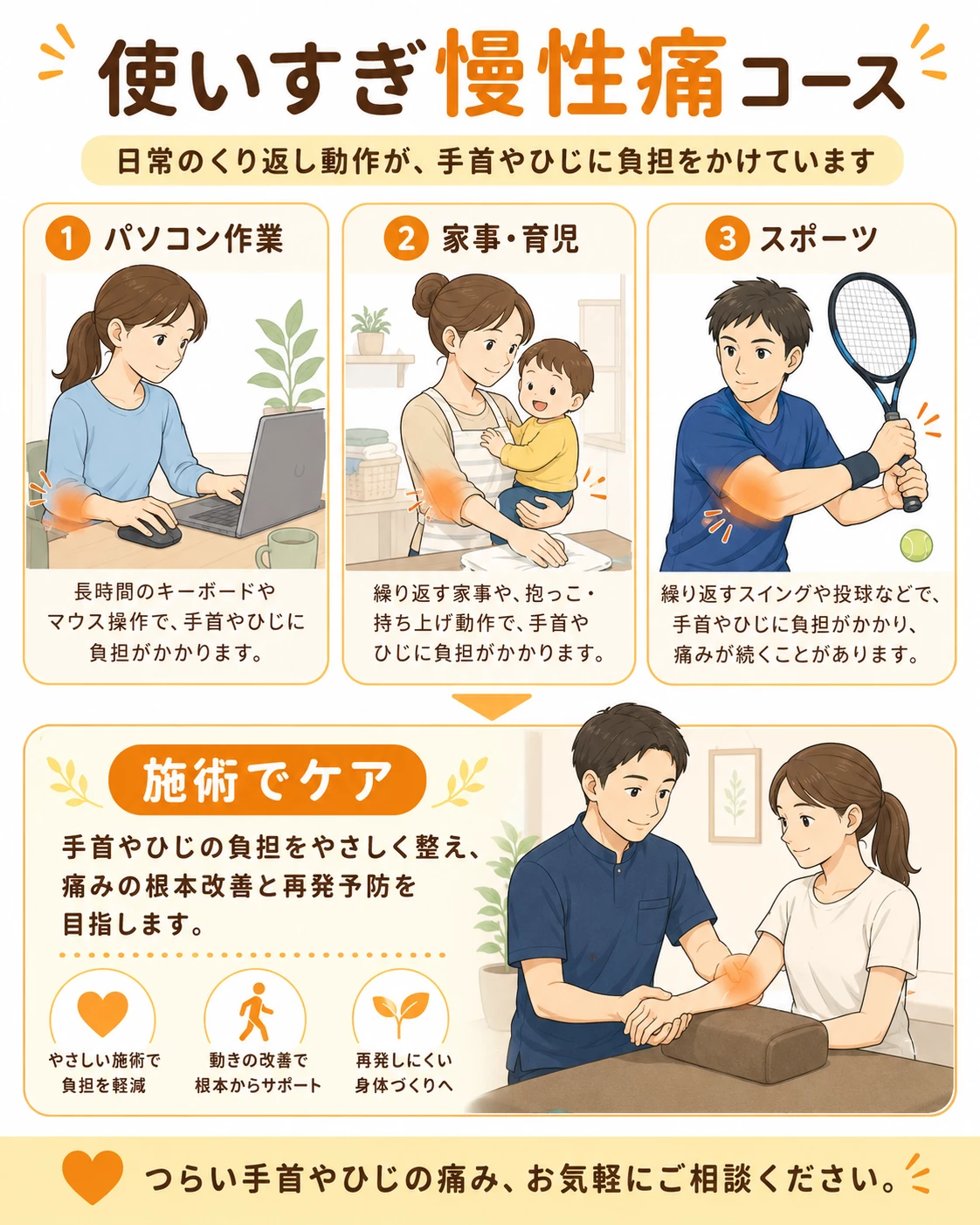 使いすぎ慢性痛コース

日常のくり返し動作が、手首やひじに負担をかけています

1 パソコン作業

長時間のキーボードやマウス操作で、手首やひじに負担がかかります。

2 家事・育児

繰り返す家事や、抱っこ・持ち上げ動作で、手首やひじに負担がかかります。

3 スポーツ

繰り返すスイングや投球などで、手首やひじに負担がかかり、痛みが続くことがあります。

施術でケア

手首やひじの負担をやさしく整え、痛みの根本改善と再発予防を目指します。

やさしい施術で負担を軽減

動きの改善で根本からサポート

再発しにくい身体づくりへ

つらい手首やひじの痛み、お気軽にご相談ください。