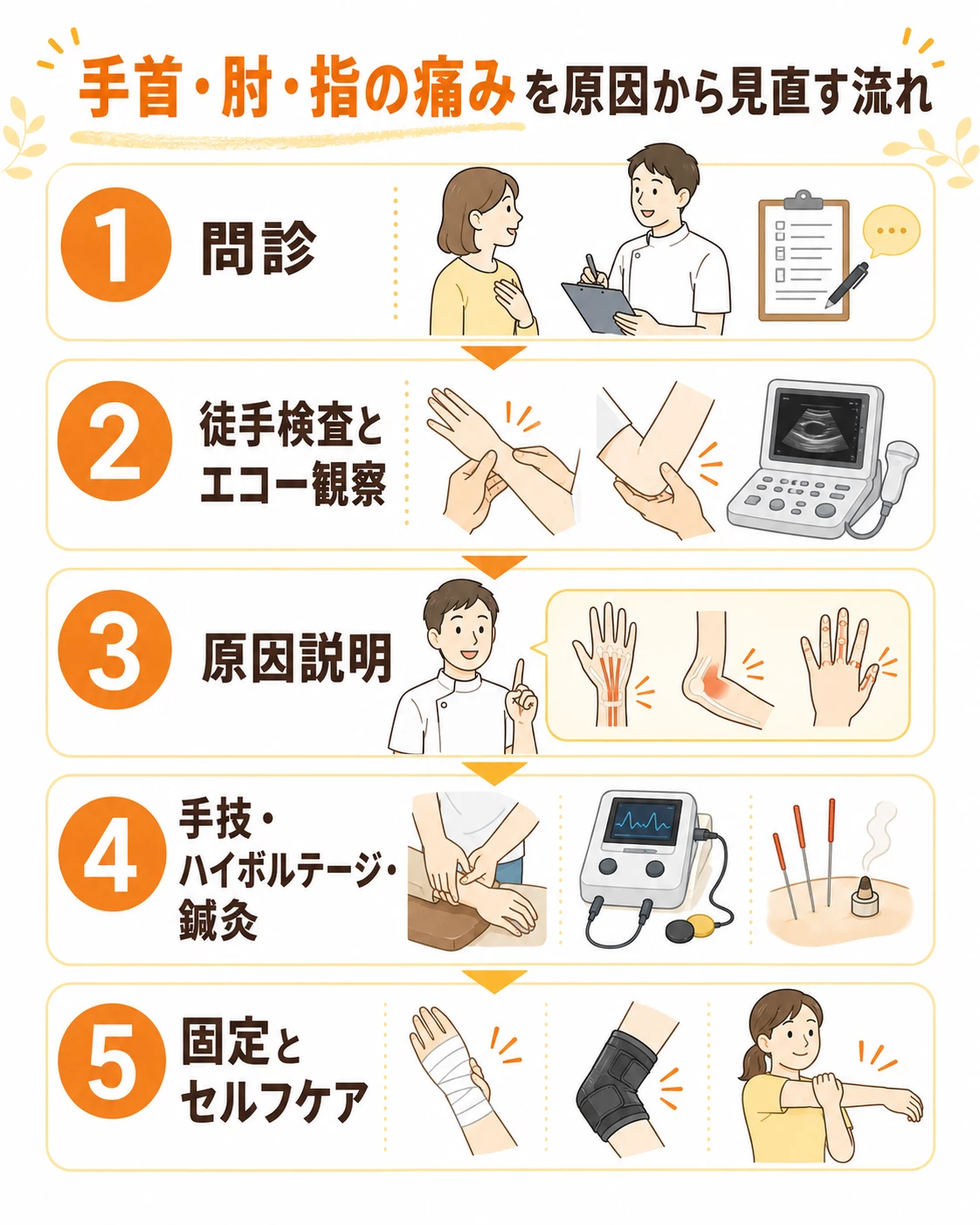 手首・肘・指の痛みを原因から見直す流れ

1 問診

2 徒手検査とエコー観察

3 原因説明

4 手技・ハイボルテージ・鍼灸

5 固定とセルフケア