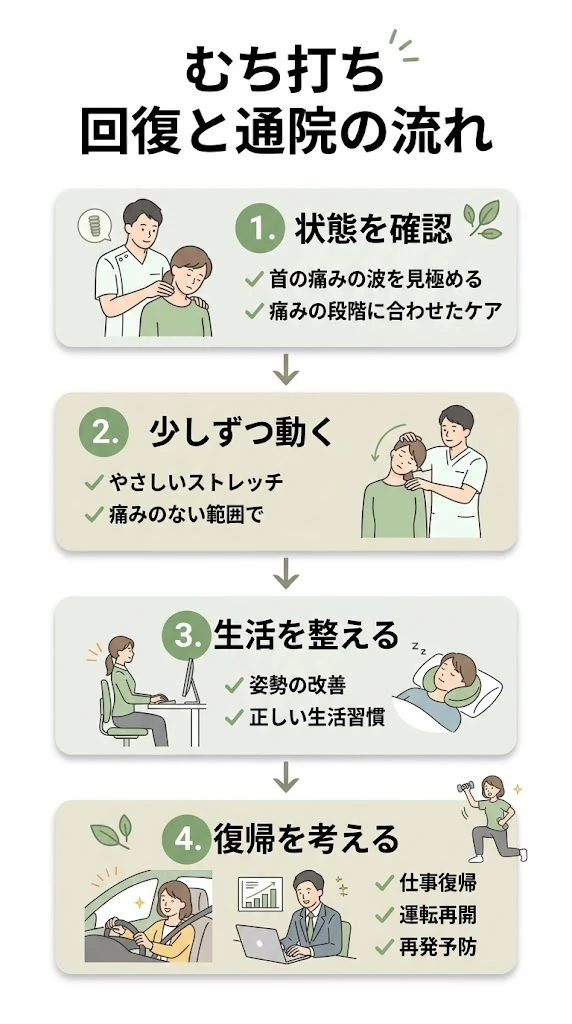 むち打ち
回復と通院の流れ

1. 状態を確認
✓ 首の痛みの波を見極める
✓ 痛みの段階に合わせたケア

2. 少しずつ動く
✓ やさしいストレッチ
✓ 痛みのない範囲で

3. 生活を整える
✓ 姿勢の改善
✓ 正しい生活習慣

4. 復帰を考える
✓ 仕事復帰
✓ 運転再開
✓ 再発予防