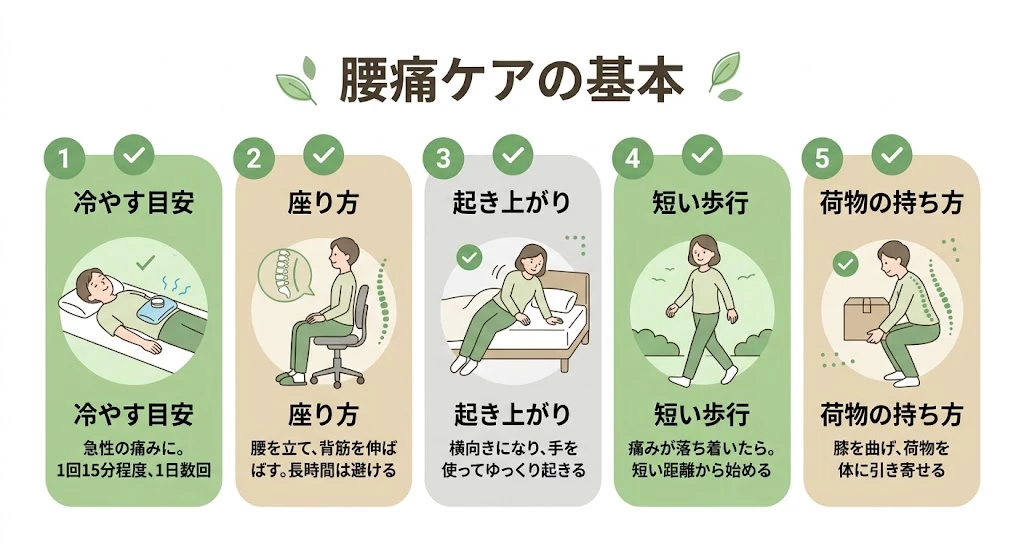 腰痛ケアの基本

1
冷やす目安
冷やす目安
急性の痛みに。1回15分程度、1日数回

2
座り方
座り方
腰を立て、背筋を伸ばばす。長時間は避ける

3
起き上がり
起き上がり
横向きになり、手を使ってゆっくり起きる

4
短い歩行
短い歩行
痛みが落ち着いたら。短い距離から始める

5
荷物の持ち方
荷物の持ち方
膝を曲げ、荷物を体に引き寄せる