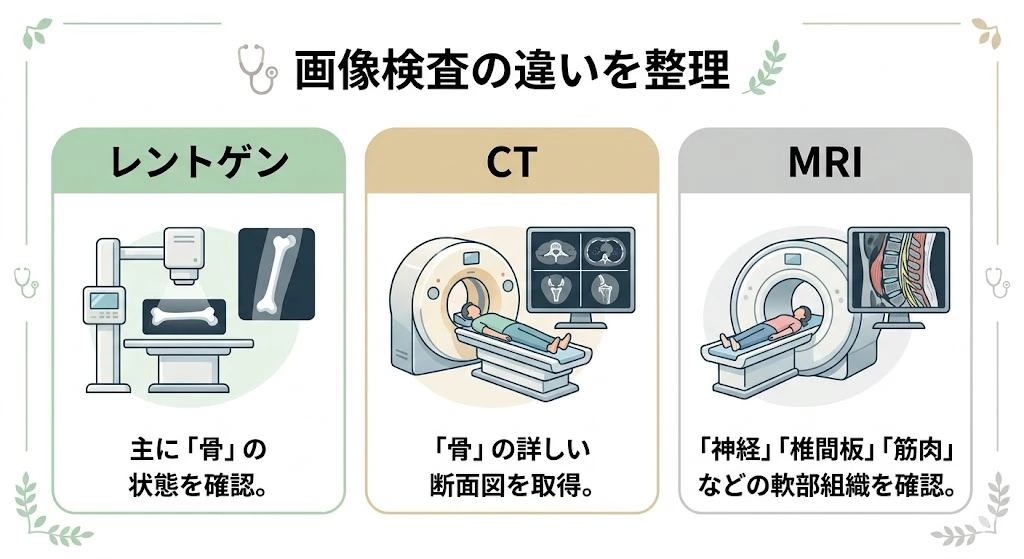 画像検査の違いを整理

レントゲン

主に「骨」の状態を確認。

CT

「骨」の詳しい断面図を取得。

MRI

「神経」「椎間板」「筋肉」などの軟部組織を確認。