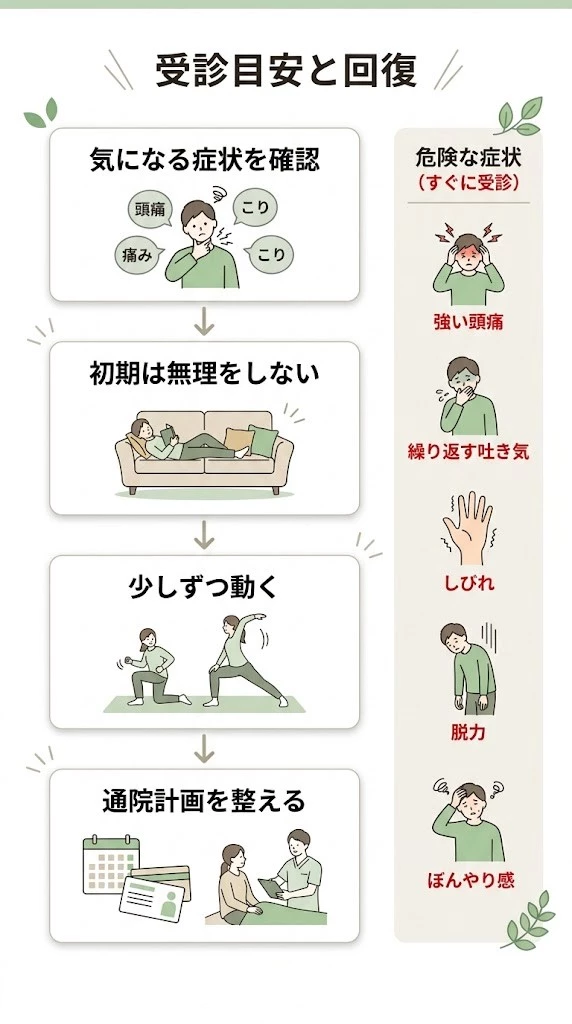 受診目安と回復

気になる症状を確認

頭痛

こり

痛み

こり

初期は無理をしない

少しずつ動く

通院計画を整える

危険な症状
(すぐに受診)

強い頭痛

繰り返す吐き気

しびれ

脱力

ぼんやり感