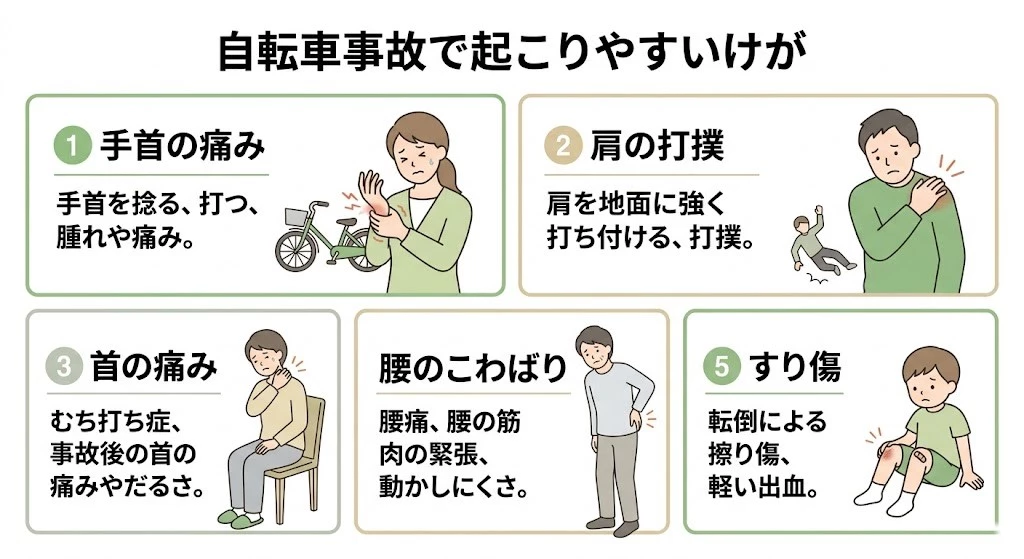 自転車事故で起こりやすいけが

1 手首の痛み

手首を捻る、打つ、腫れや痛み。

2 肩の打撲

肩を地面に強く打ち付ける、打撲。

3 首の痛み

むち打ち症、事故後の首の痛みやだるさ。

腰のこわばり

腰痛、腰の筋肉の緊張、動かしにくさ。

5 すり傷

転倒による擦り傷、軽い出血。