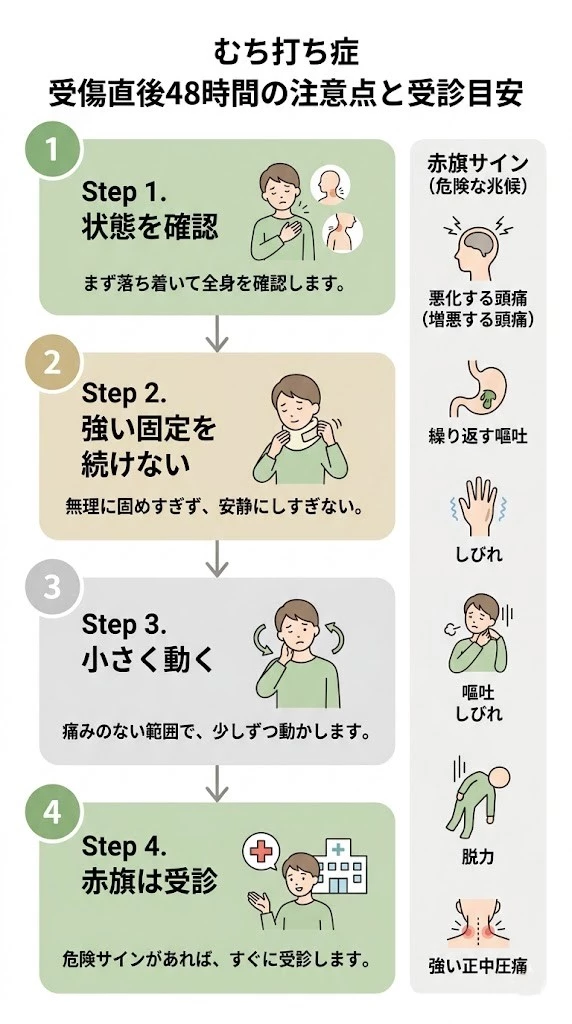 むち打ち症
受傷直後48時間の注意点と受診目安

1
Step 1.
状態を確認
まず落ち着いて全身を確認します。

2
Step 2.
強い固定を続けない
無理に固めすぎず、安静にしすぎない。

3
Step 3.
小さく動く
痛みのない範囲で、少しずつ動かします。

4
Step 4.
赤旗は受診
危険サインがあれば、すぐに受診します。

赤旗サイン
(危険な兆候)

悪化する頭痛
(増悪する頭痛)

繰り返す嘔吐

しびれ

嘔吐
しびれ

脱力

強い正中圧痛