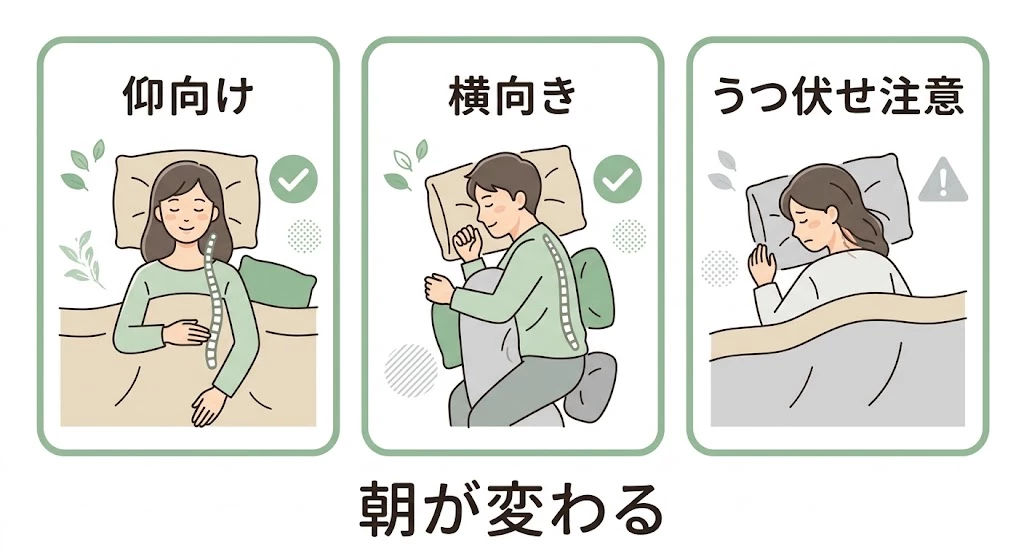 仰向け

横向き

うつ伏せ注意

朝が変わる