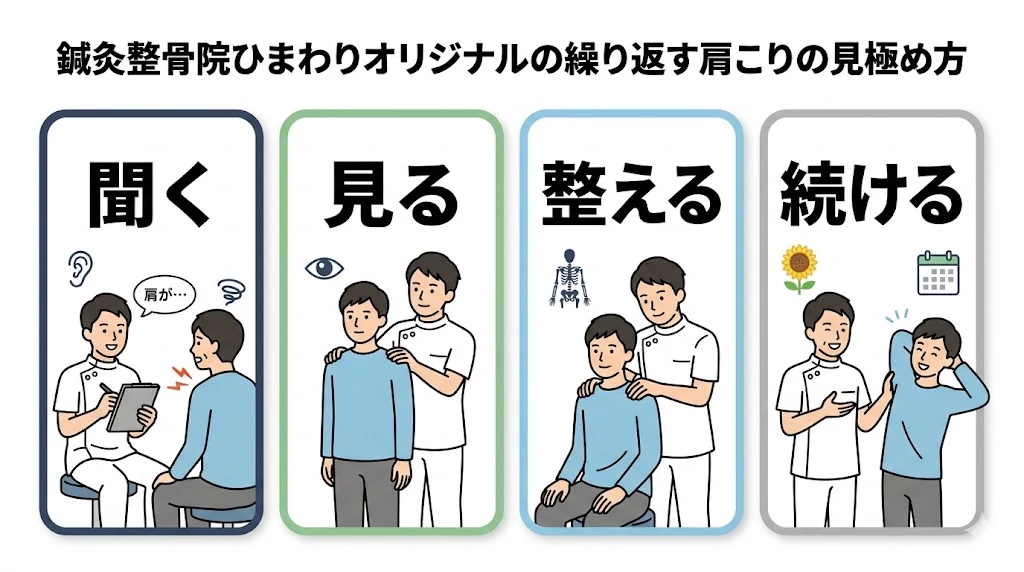 鍼灸整骨院ひまわりオリジナルの繰り返す肩こりの見極め方

聞く

肩が…

見る

整える

続ける