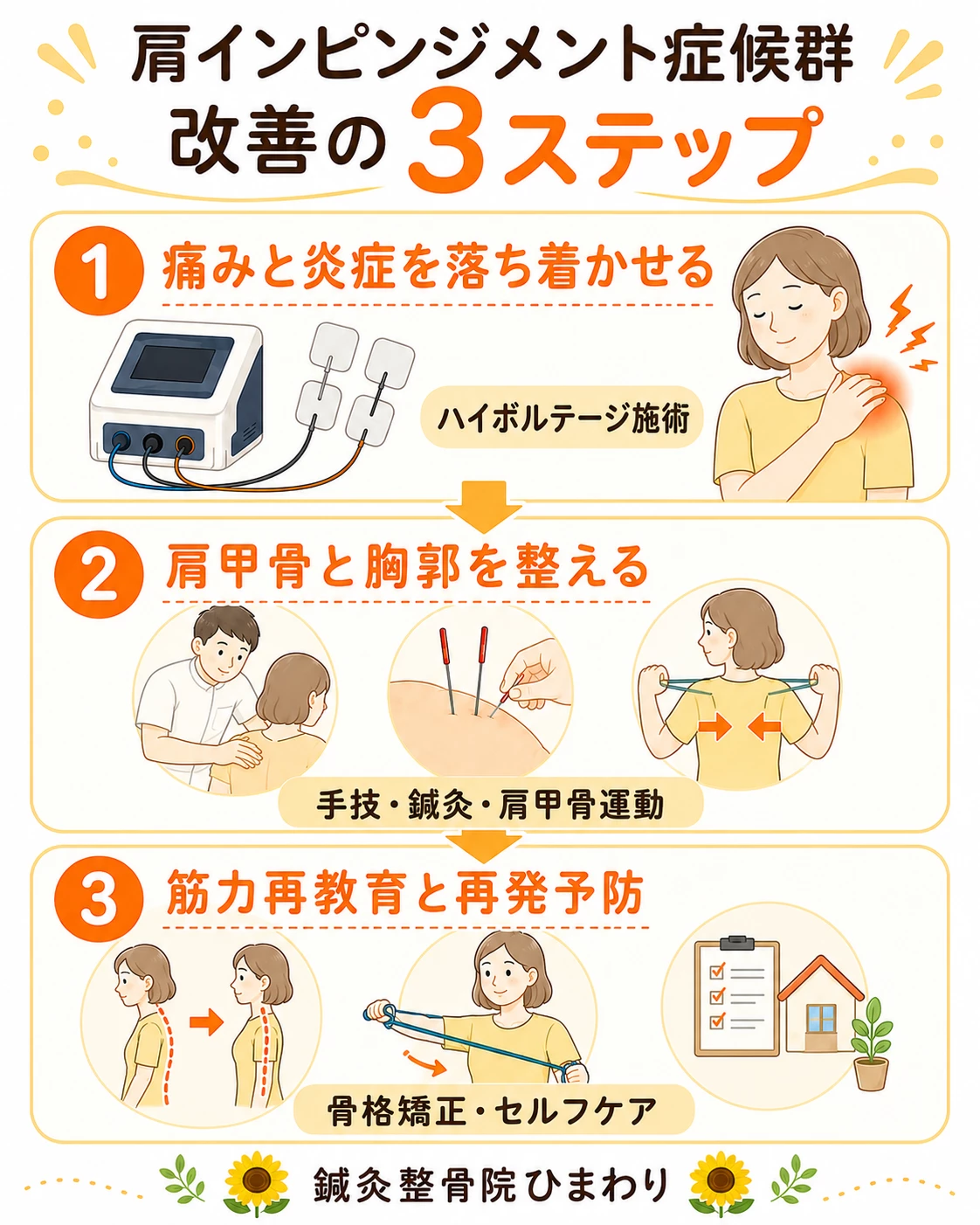 肩インピンジメント症候群
改善の3ステップ

1 痛みと炎症を落ち着かせる

ハイボルテージ施術

2 肩甲骨と胸郭を整える

手技・鍼灸・肩甲骨運動

3 筋力再教育と再発予防

骨格矯正・セルフケア

鍼灸整骨院ひまわり