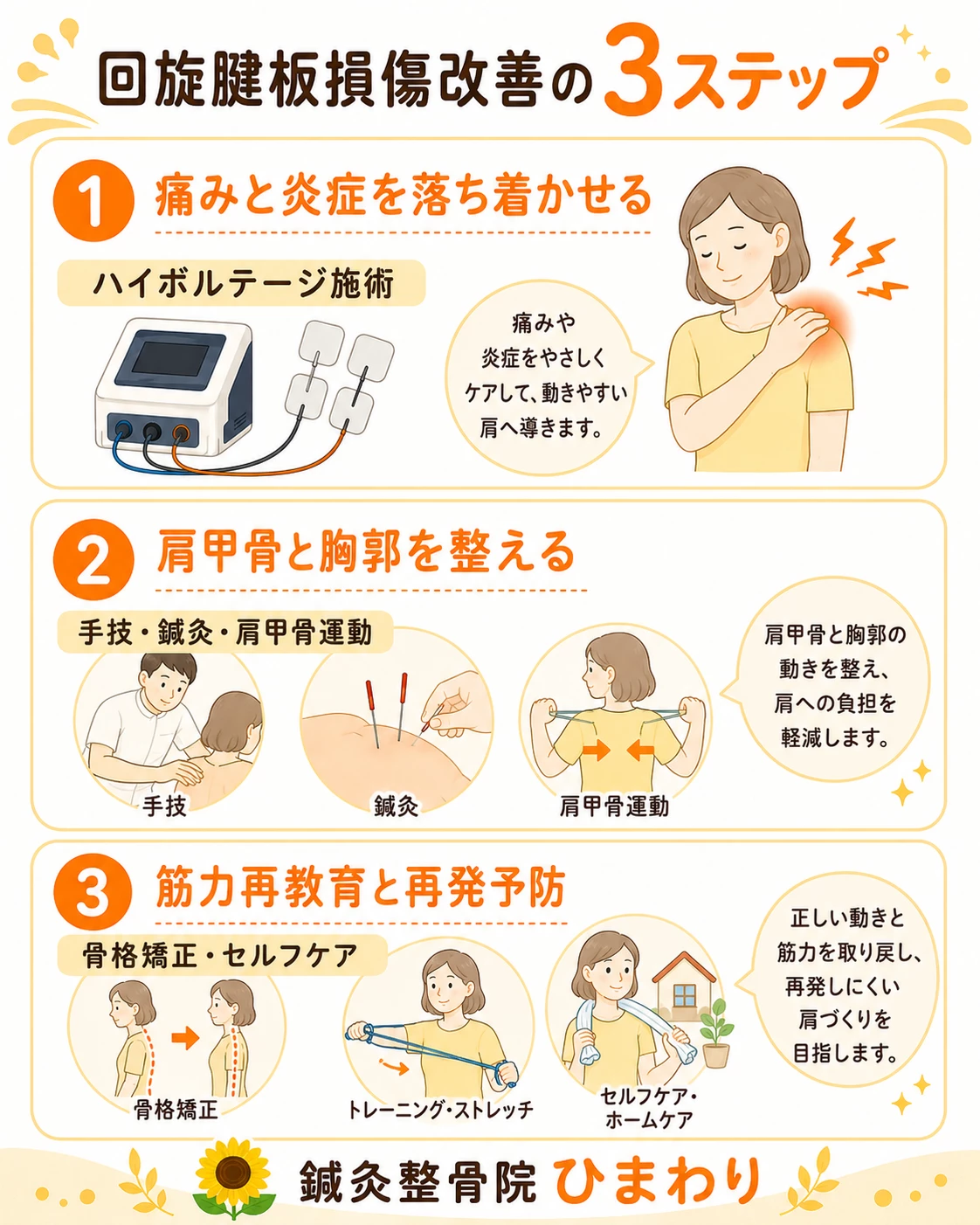 回旋腱板損傷改善の3ステップ

1 痛みと炎症を落ち着かせる

ハイボルテージ施術

痛みや炎症をやさしくケアして、動きやすい肩へ導きます。

2 肩甲骨と胸郭を整える

手技・鍼灸・肩甲骨運動

手技

鍼灸

肩甲骨運動

肩甲骨と胸郭の動きを整え、肩への負担を軽減します。

3 筋力再教育と再発予防

骨格矯正・セルフケア

骨格矯正

トレーニング・ストレッチ

セルフケア・ホームケア

正しい動きと筋力を取り戻し、再発しにくい肩づくりを目指します。

鍼灸整骨院 ひまわり