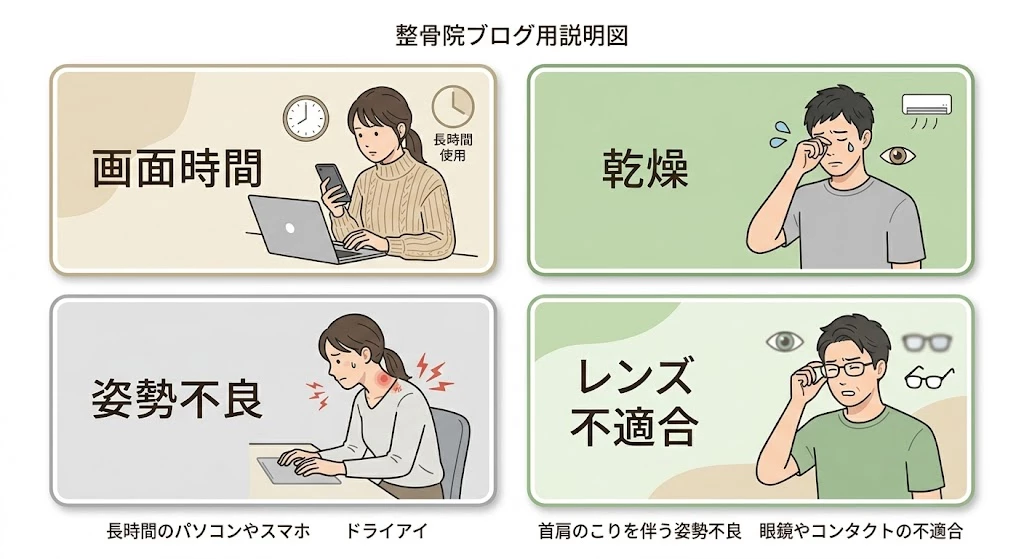 整骨院ブログ用説明図

画面時間

長時間使用

乾燥

姿勢不良

レンズ不適合

長時間のパソコンやスマホ　ドライアイ

首肩のこりを伴う姿勢不良　眼鏡やコンタクトの不適合