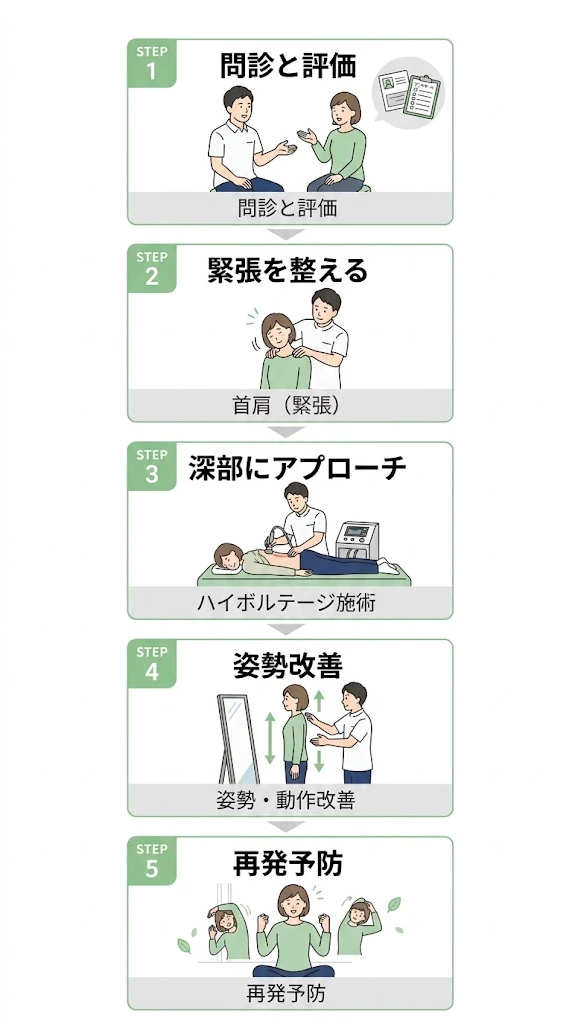 STEP 1
問診と評価

問診と評価

STEP 2
緊張を整える

首肩（緊張）

STEP 3
深部にアプローチ

ハイボルテージ施術

STEP 4
姿勢改善

姿勢・動作改善

STEP 5
再発予防

再発予防