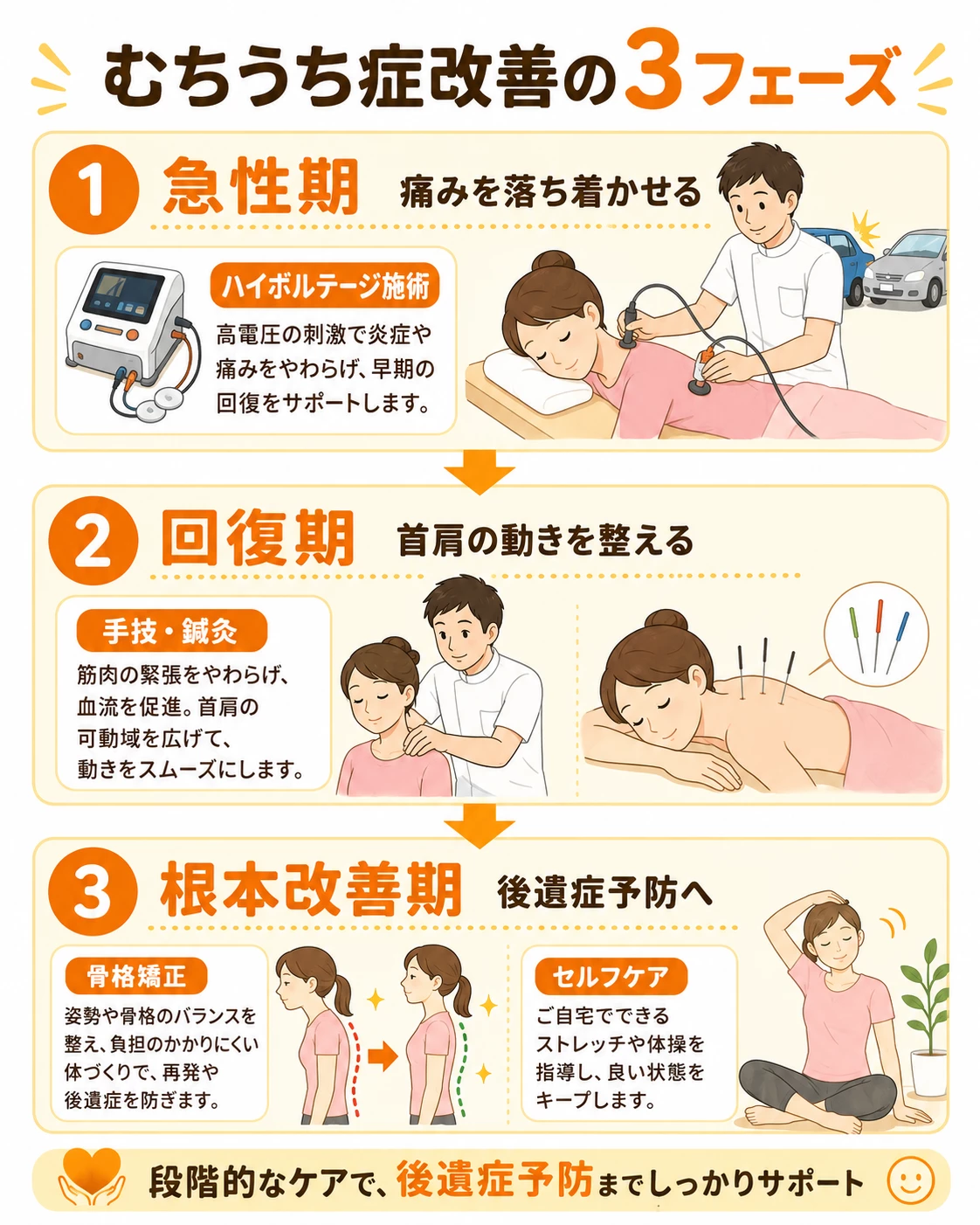 むちうち症改善の3フェーズ

1 急性期 痛みを落ち着かせる

ハイボルテージ施術
高電圧の刺激で炎症や痛みをやわらげ、早期の回復をサポートします。

2 回復期 首肩の動きを整える

手技・鍼灸
筋肉の緊張をやわらげ、血流を促進。首肩の可動域を広げて、動きをスムーズにします。

3 根本改善期 後遺症予防へ

骨格矯正
姿勢や骨格のバランスを整え、負担のかかりにくい体づくりで、再発や後遺症を防ぎます。

セルフケア
ご自宅でできるストレッチや体操を指導し、良い状態をキープします。

段階的なケアで、後遺症予防までしっかりサポート