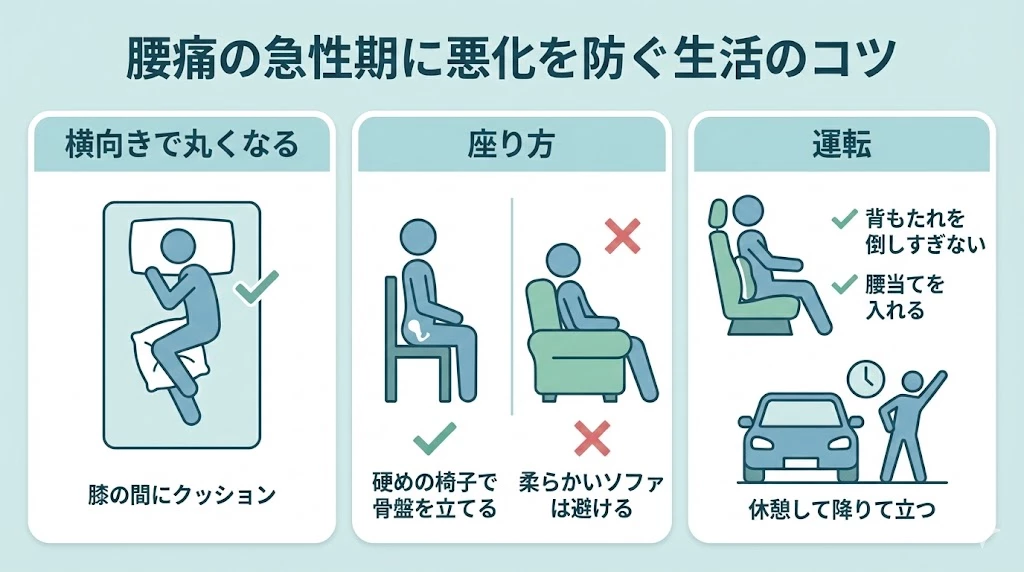 腰痛の急性期に悪化を防ぐ生活のコツ

横向きで丸くなる

膝の間にクッション

座り方

硬めの椅子で骨盤を立てる

柔らかいソファは避ける

運転

背もたれを倒しすぎない

腰当てを入れる

休憩して降りて立つ