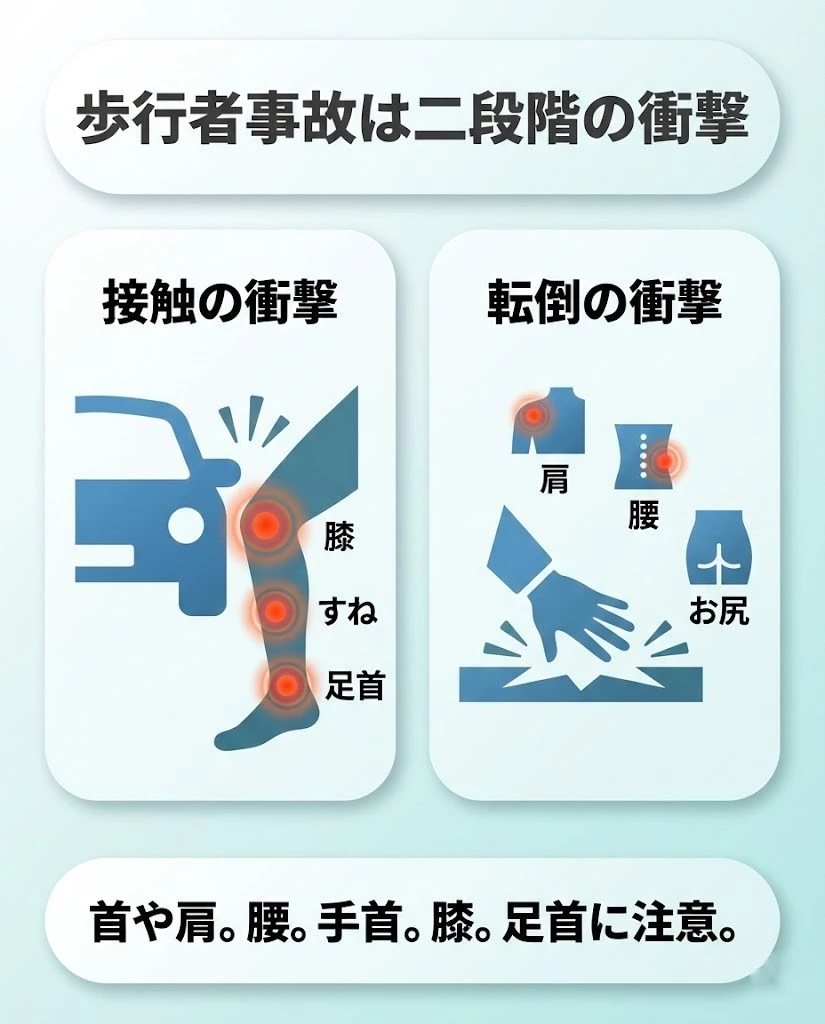 歩行者事故は二段階の衝撃

接触の衝撃

膝

すね

足首

転倒の衝撃

肩

腰

お尻

首や肩。腰。手首。膝。足首に注意。