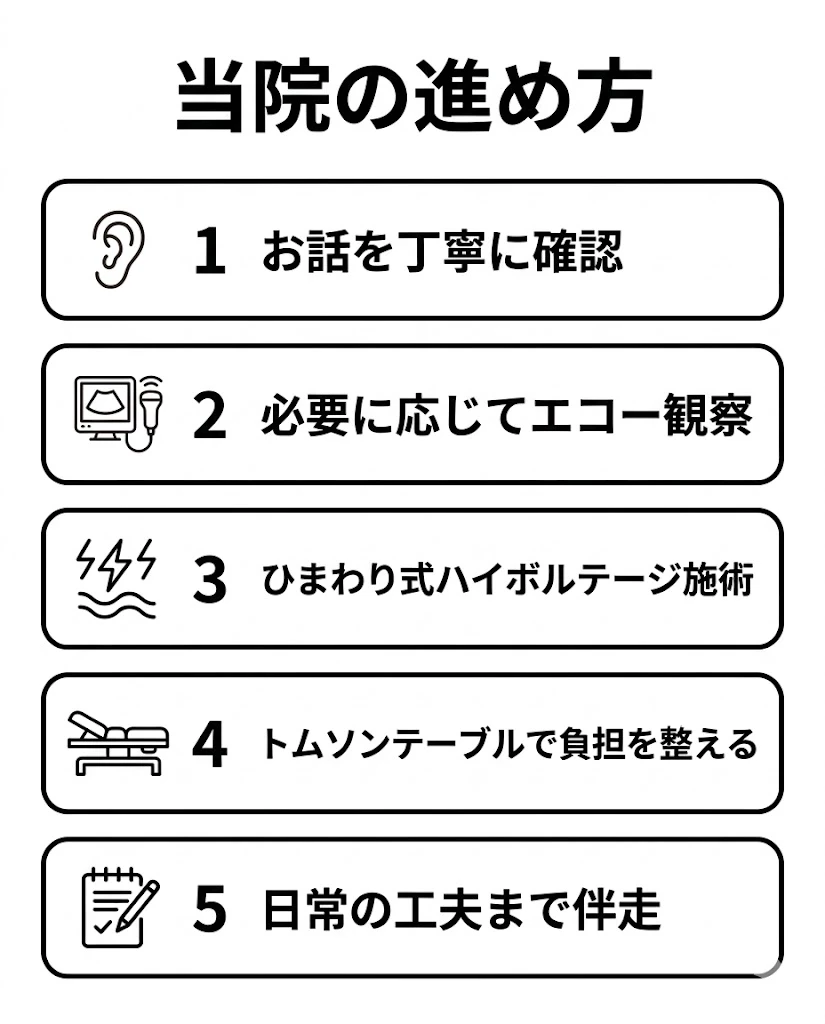 当院の進め方

1 お話を丁寧に確認

2 必要に応じてエコー観察

3 ひまわり式ハイボルテージ施術

4 トムソンテーブルで負担を整える

5 日常の工夫まで伴走