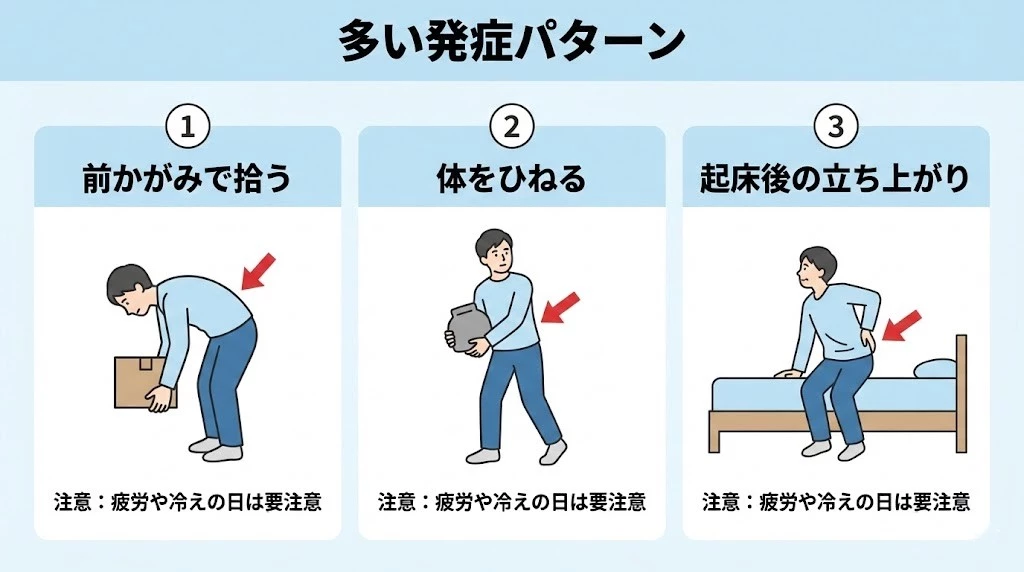 多い発症パターン

①
前かがみで拾う

注意：疲労や冷えの日は要注意

②
体をひねる

注意：疲労や冷えの日は要注意

③
起床後の立ち上がり

注意：疲労や冷えの日は要注意