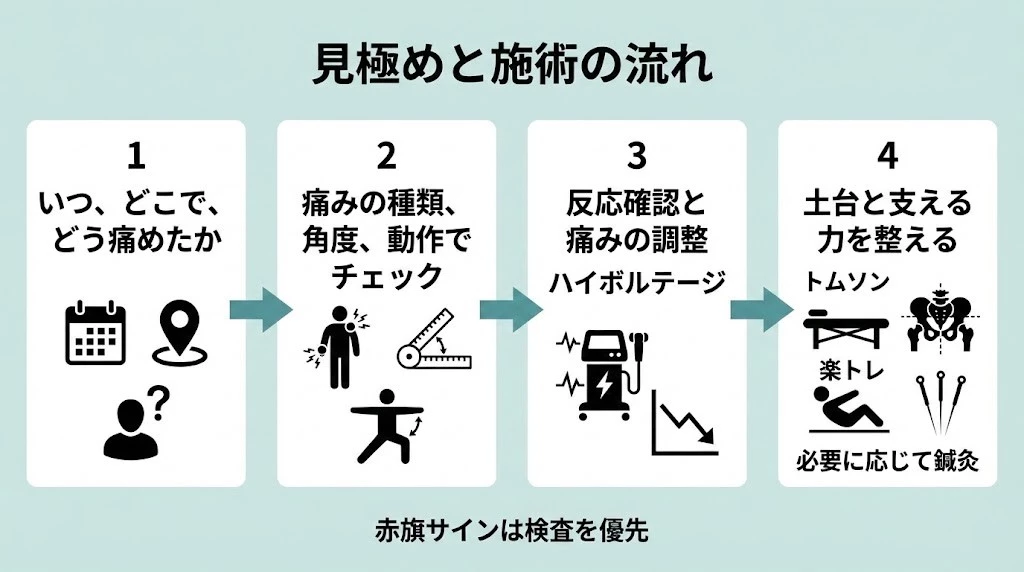 見極めと施術の流れ

1
いつ、どこで、どう痛めたか

2
痛みの種類、角度、動作でチェック

3
反応確認と痛みの調整
ハイボルテージ

4
土台と支える力を整える
トムソン
楽トレ
必要に応じて鍼灸

赤旗サインは検査を優先