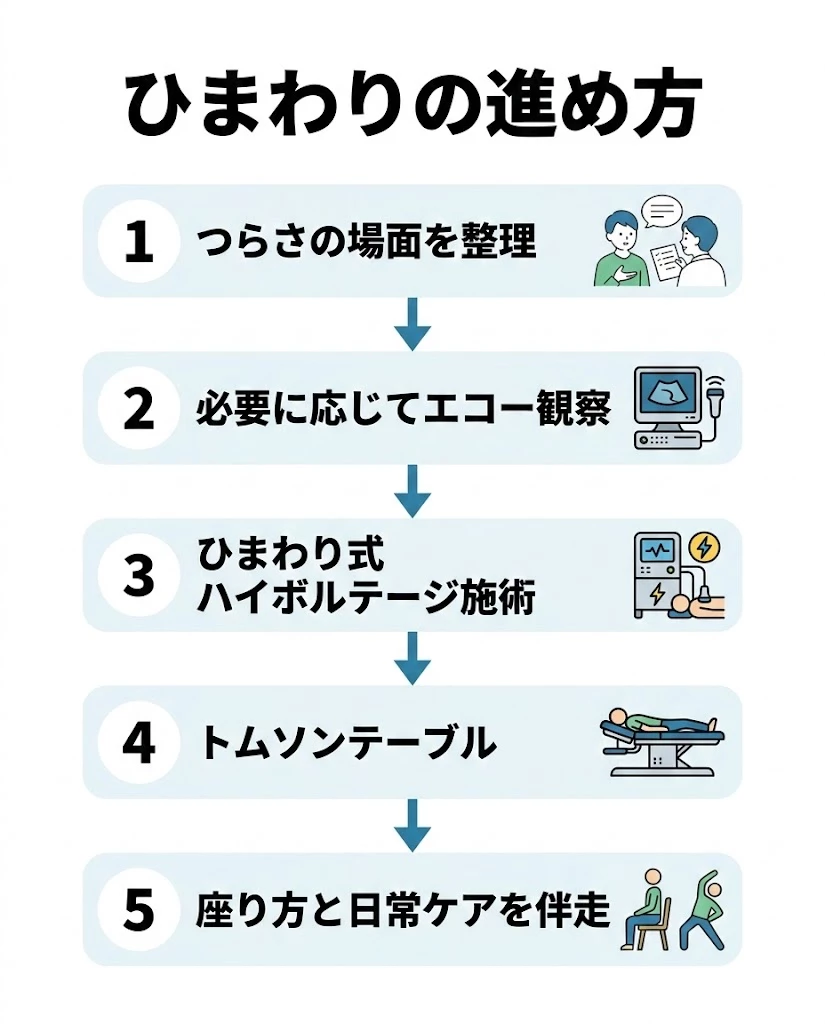 ひまわりの進め方

1 つらさの場面を整理

2 必要に応じてエコー観察

3 ひまわり式
ハイボルテージ施術

4 トムソンテーブル

5 座り方と日常ケアを伴走