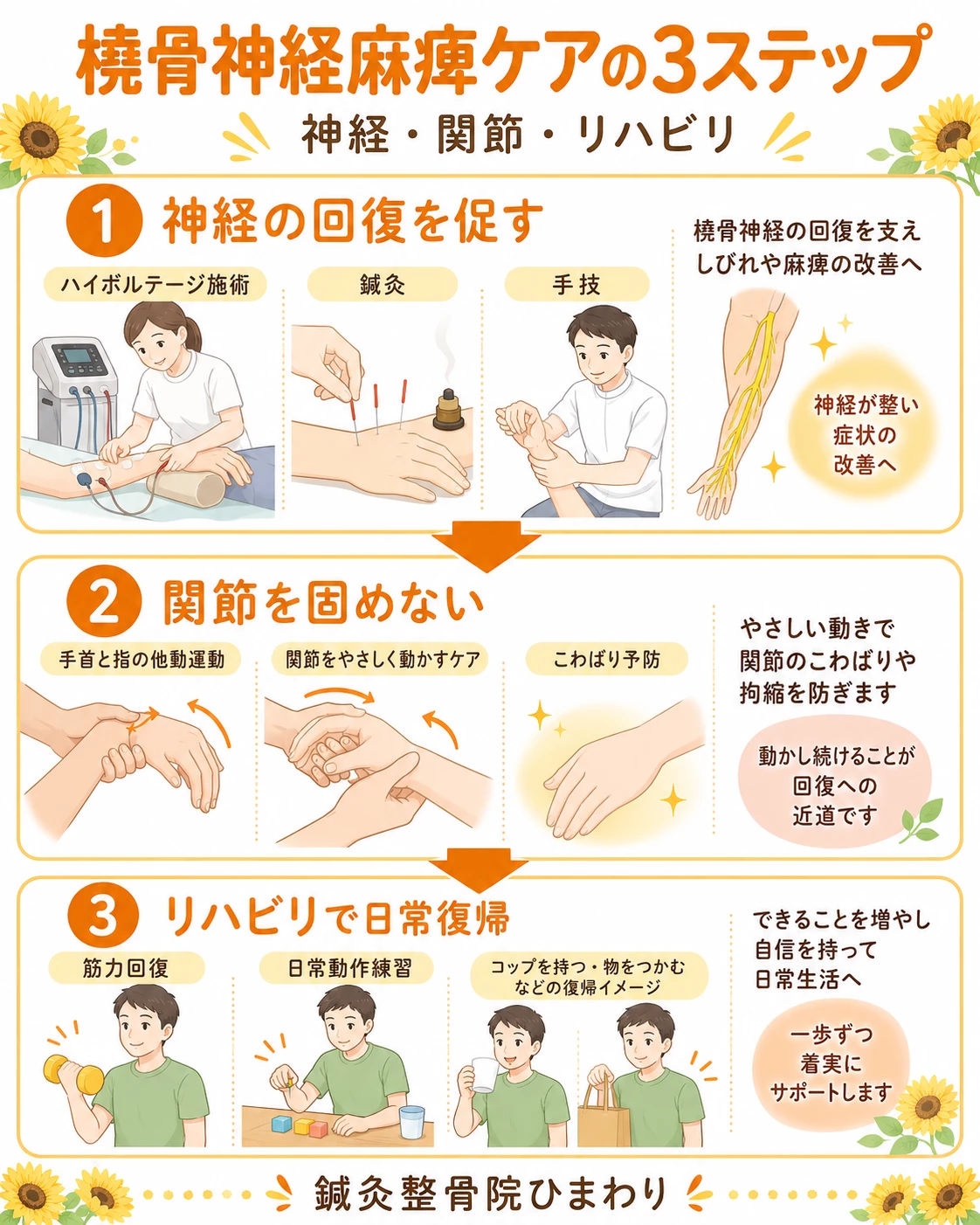 橈骨神経麻痺ケアの3ステップ

神経・関節・リハビリ

1 神経の回復を促す

ハイボルテージ施術

鍼灸

手技

橈骨神経の回復を支え しびれや麻痺の改善へ

神経が整い 症状の 改善へ

2 関節を固めない

手首と指の他動運動

関節をやさしく動かすケア

こわばり予防

やさしい動きで 関節のこわばりや 拘縮を防ぎます

動かし続けることが 回復への 近道です

3 リハビリで日常復帰

筋力回復

日常動作練習

コップを持つ・物をつかむ などの復帰イメージ

できることを増やし 自信を持って 日常生活へ

一歩ずつ 着実に サポートします

鍼灸整骨院ひまわり