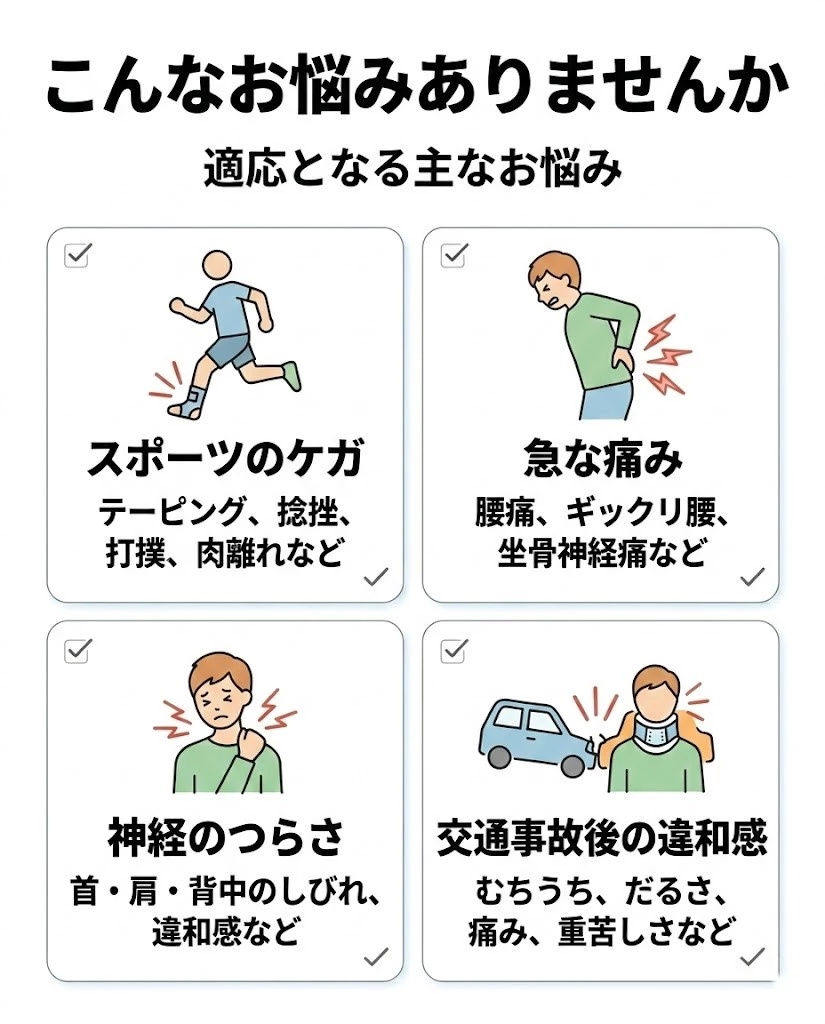 こんなお悩みありませんか

適応となる主なお悩み

スポーツのケガ

テーピング、捻挫、打撲、肉離れなど

急な痛み

腰痛、ギックリ腰、坐骨神経痛など

神経のつらさ

首・肩・背中のしびれ、違和感など

交通事故後の違和感

むちうち、だるさ、痛み、重苦しさなど